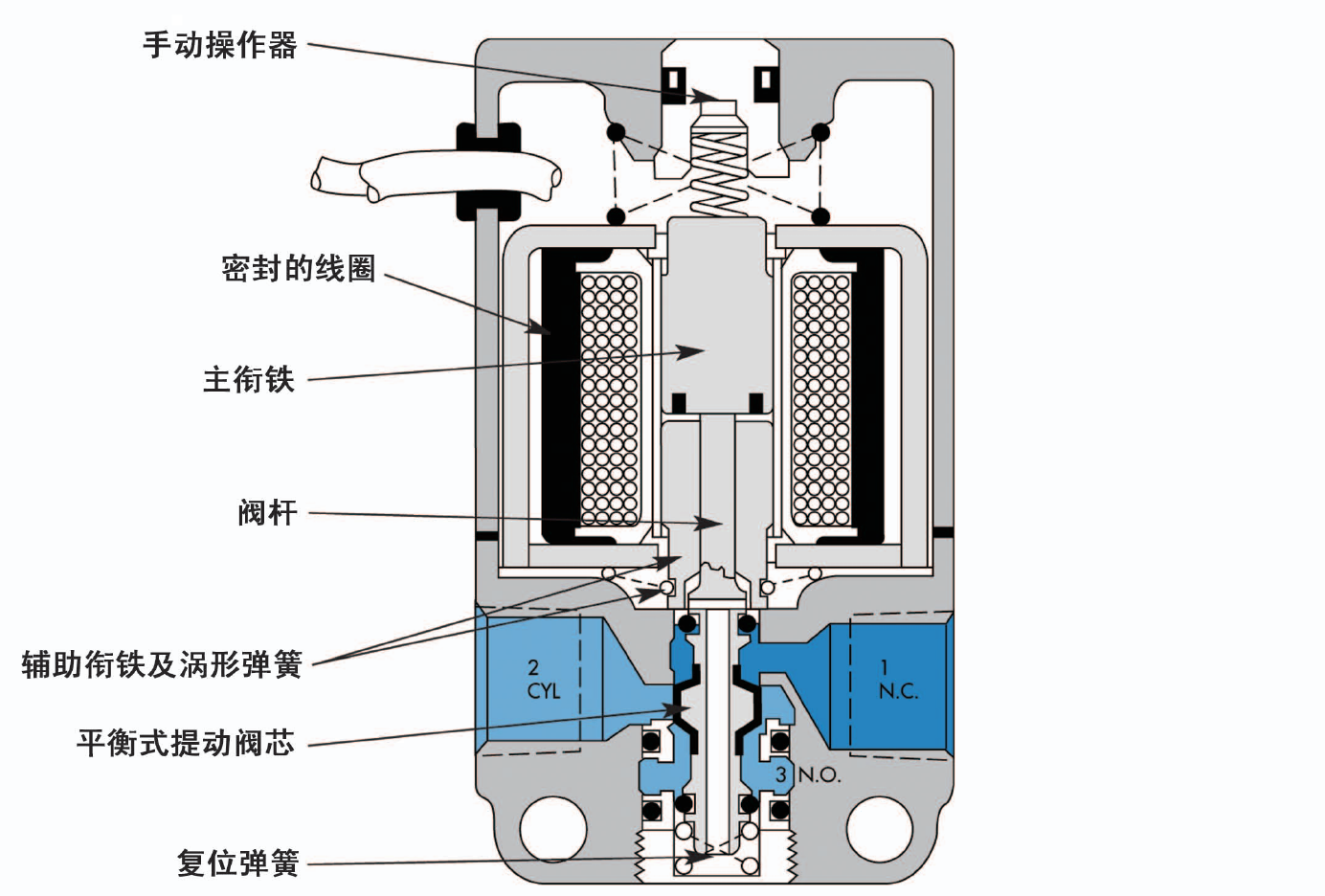 手动操作器

密封的线圈

主衔铁

阀杆

辅助衔铁及涡形弹簧

平衡式提动阀芯

复位弹簧

2
CYL

1
N.C.

3 N.O.